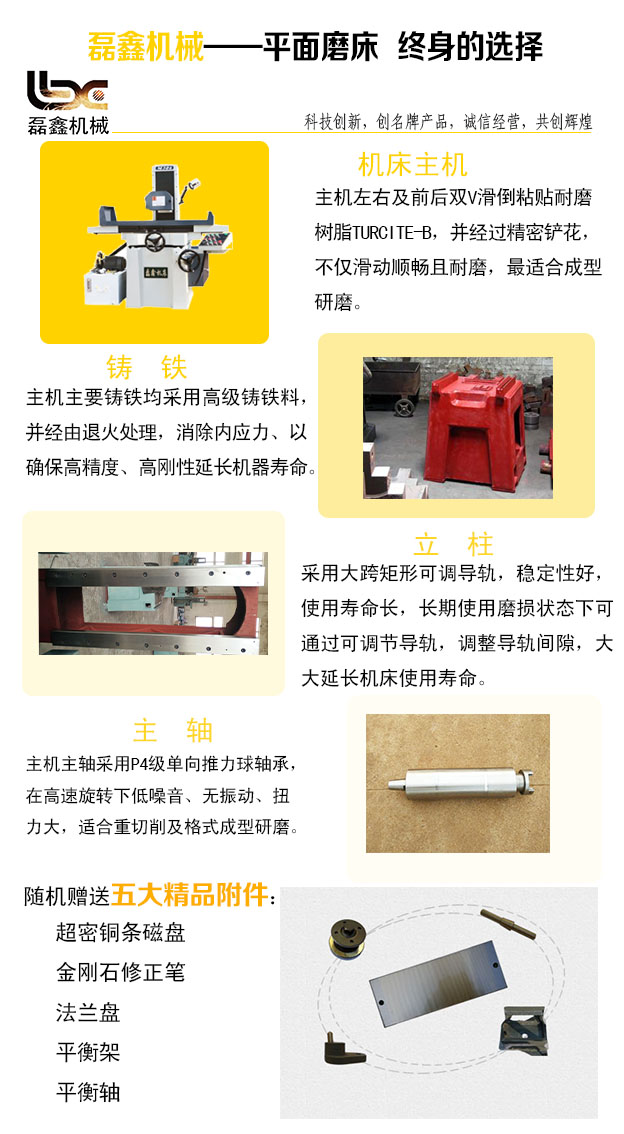 磊鑫机械——平面磨床 终身的选择

磊鑫机械

科技创新，创名牌产品，诚信经营，共创辉煌

磊鑫机械

机床主机

主机左右及前后双V滑倒粘贴耐磨树脂TURCITE-B，并经过精密铲花，不仅滑动顺畅且耐磨，最适合成型研磨。

铸 铁

主机主要铸铁均采用高级铸铁料，并经由退火处理，消除内应力、以确保高精度、高刚性延长机器寿命。

立 柱

采用大跨矩形可调导轨，稳定性好，使用寿命长，长期使用磨损状态下可通过可调节导轨，调整导轨间隙，大大延长机床使用寿命。

主 轴

主机主轴采用P4级单向推力球轴承，在高速旋转下低噪音、无振动、扭力大，适合重切削及格式成型研磨。

随机赠送五大精品附件：

超密铜条磁盘

金刚石修正笔

法兰盘

平衡架

平衡轴